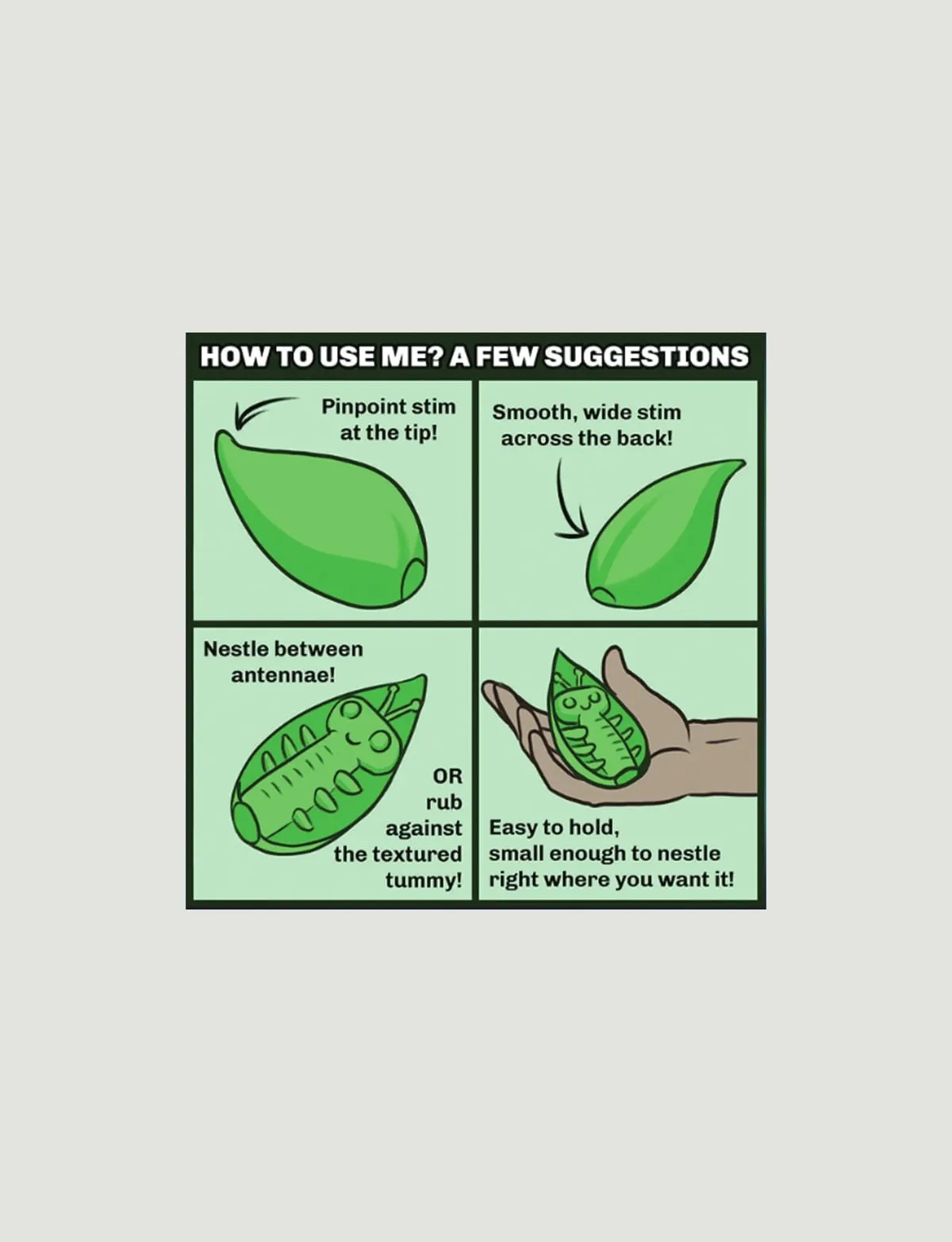 HOW TO USE ME? A FEW SUGGESTIONS

Pinpoint stim at the tip!

Smooth, wide stim across the back!

Nestle between antennae!

OR rub against the textured tummy!

Easy to hold, small enough to nestle right where you want it!