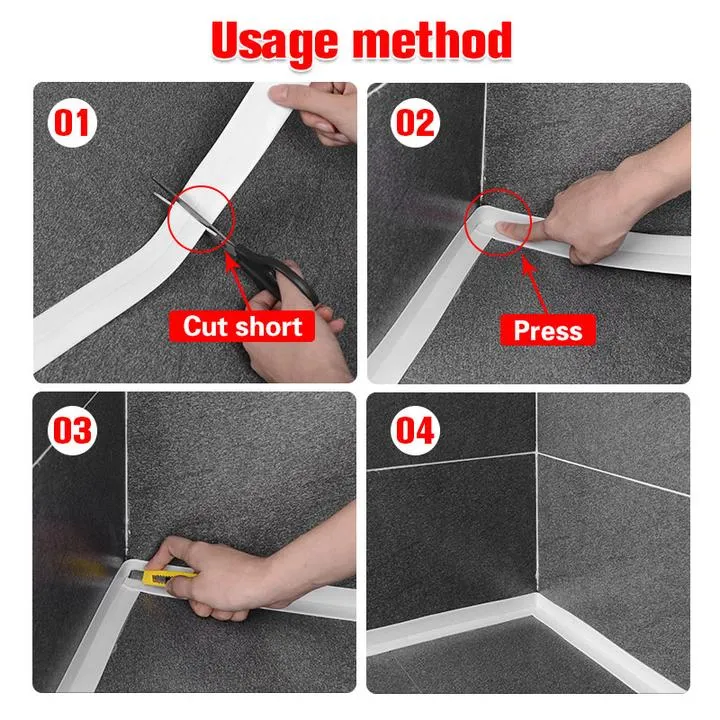 Usage method

01

Cut short

02

Press

03

04